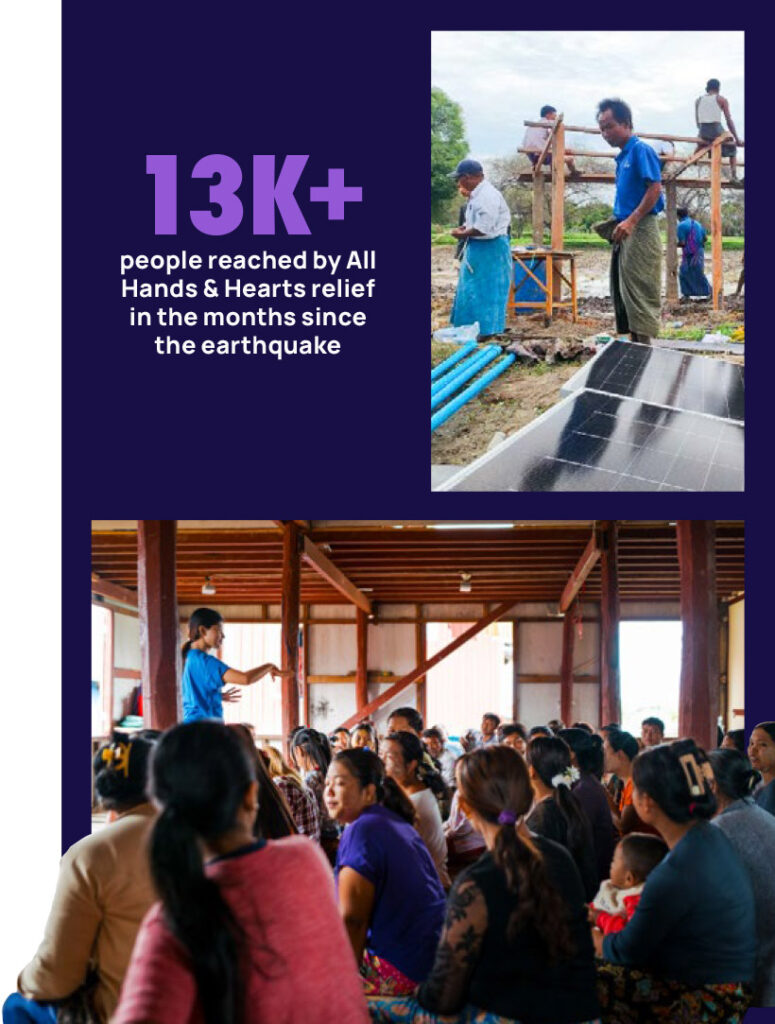 13K+

people reached by All Hands & Hearts relief in the months since the earthquake