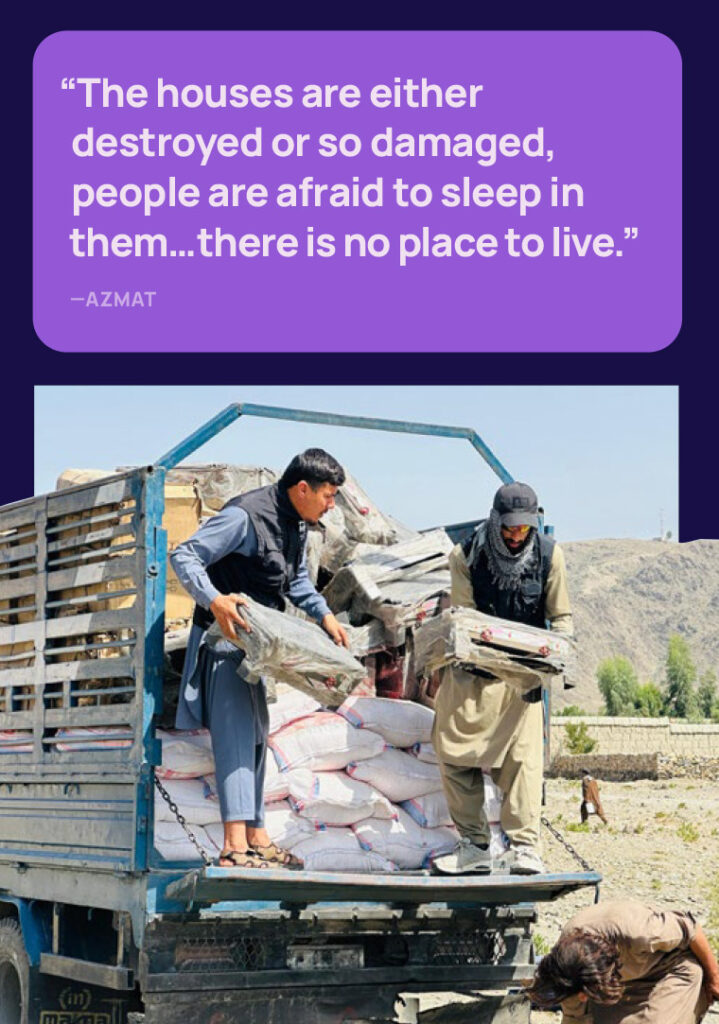 “The houses are either destroyed or so damaged, people are afraid to sleep in them...there is no place to live.”

—AZMAT